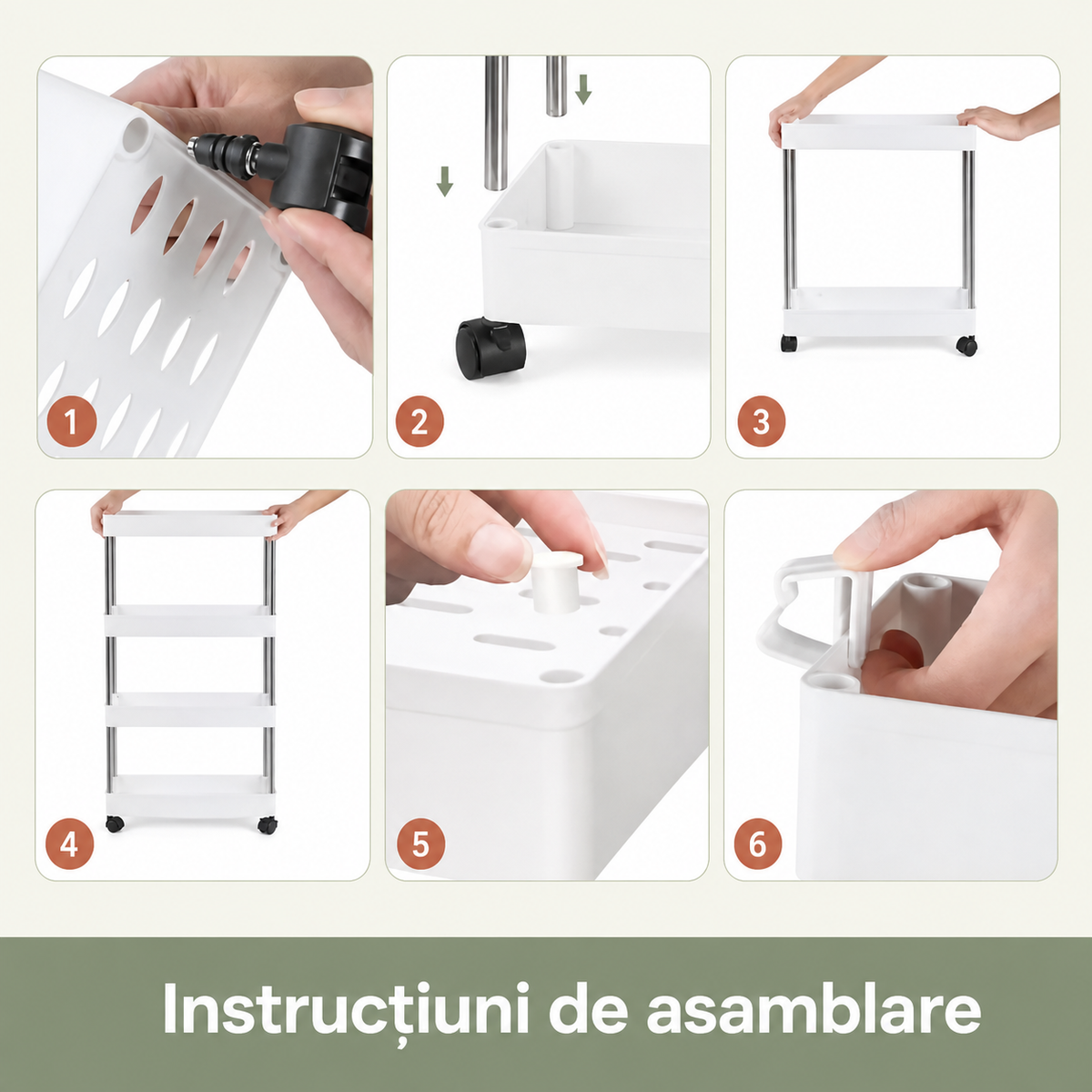 1

2

3

4

5

6

Instrucțiuni de asamblare