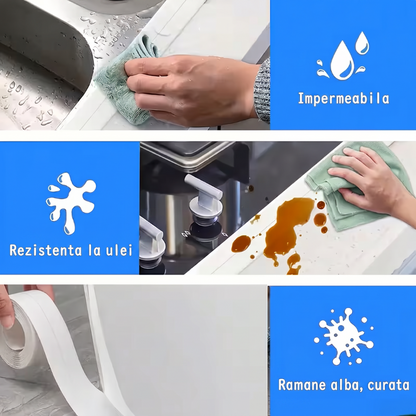 Impermeabila

Rezistenta la ulei

Ramane alba, curata